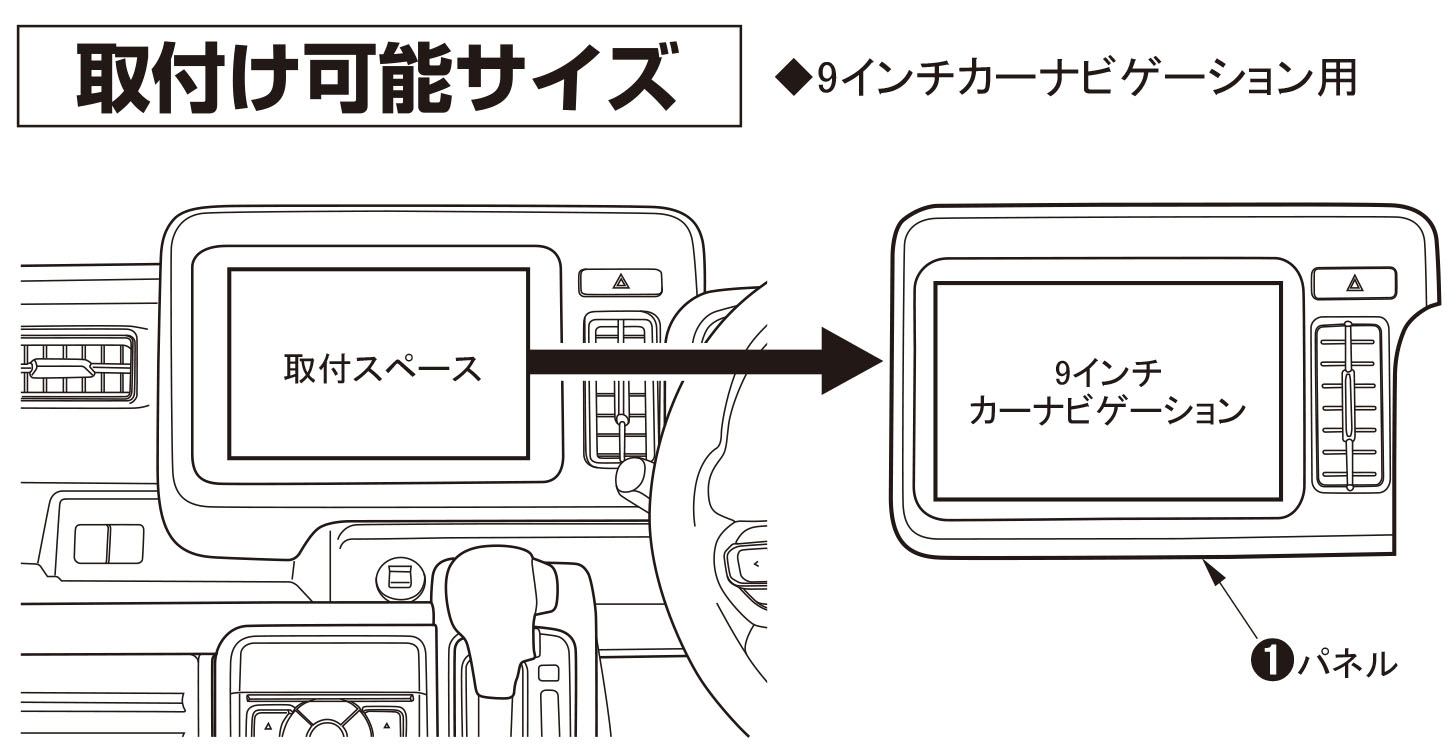 取付け可能サイズ

◆9インチカーナビゲーション用

取付スペース

9インチ
カーナビゲーション

❶パネル